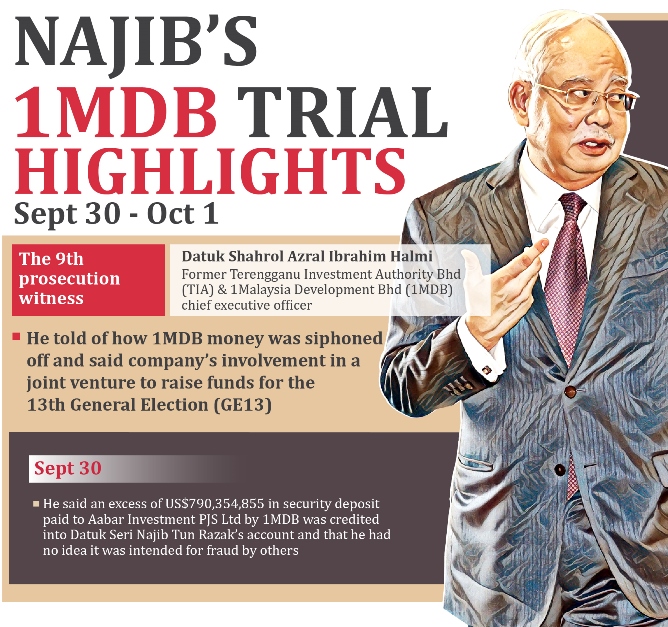 NAJIB'S 1MDB TRIAL HIGHLIGHTS
Sept 30 - Oct 1

The 9th prosecution witness

Datuk Shahrol Azral Ibrahim Halmi
Former Terengganu Investment Authority Bhd (TIA) & 1Malaysia Development Bhd (1MDB) chief executive officer

He told of how 1MDB money was siphoned off and said company's involvement in a joint venture to raise funds for the 13th General Election (GE13)

Sept 30

He said an excess of US$790,354,855 in security deposit paid to Aabar Investment PJS Ltd by 1MDB was credited into Datuk Seri Najib Tun Razak's account and that he had no idea it was intended for fraud by others