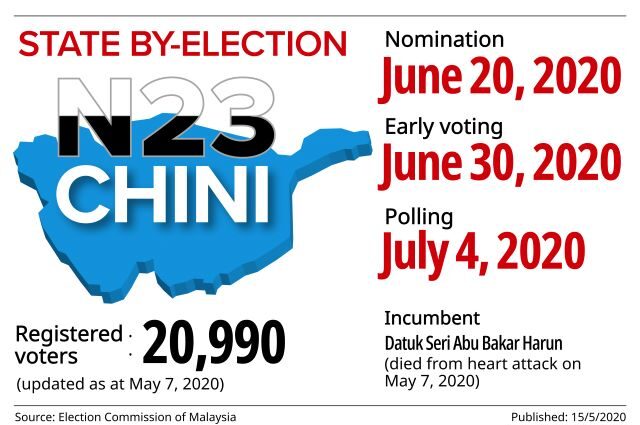 STATE BY-ELECTION

N23
CHINI

Registered voters : 20,990
(updated as at May 7, 2020)

Nomination
June 20, 2020

Early voting
June 30, 2020

Polling
July 4, 2020

Incumbent
Datuk Seri Abu Bakar Harun
(died from heart attack on May 7, 2020)

Source: Election Commission of Malaysia

Published: 15/5/2020