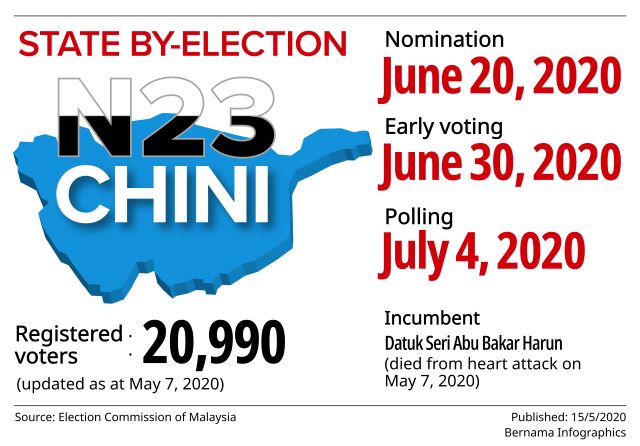 STATE BY-ELECTION

N23
CHINI

Registered voters : 20,990
(updated as at May 7, 2020)

Nomination
June 20, 2020

Early voting
June 30, 2020

Polling
July 4, 2020

Incumbent
Datuk Seri Abu Bakar Harun
(died from heart attack on May 7, 2020)

Source: Election Commission of Malaysia

Published: 15/5/2020
Bernama Infographics